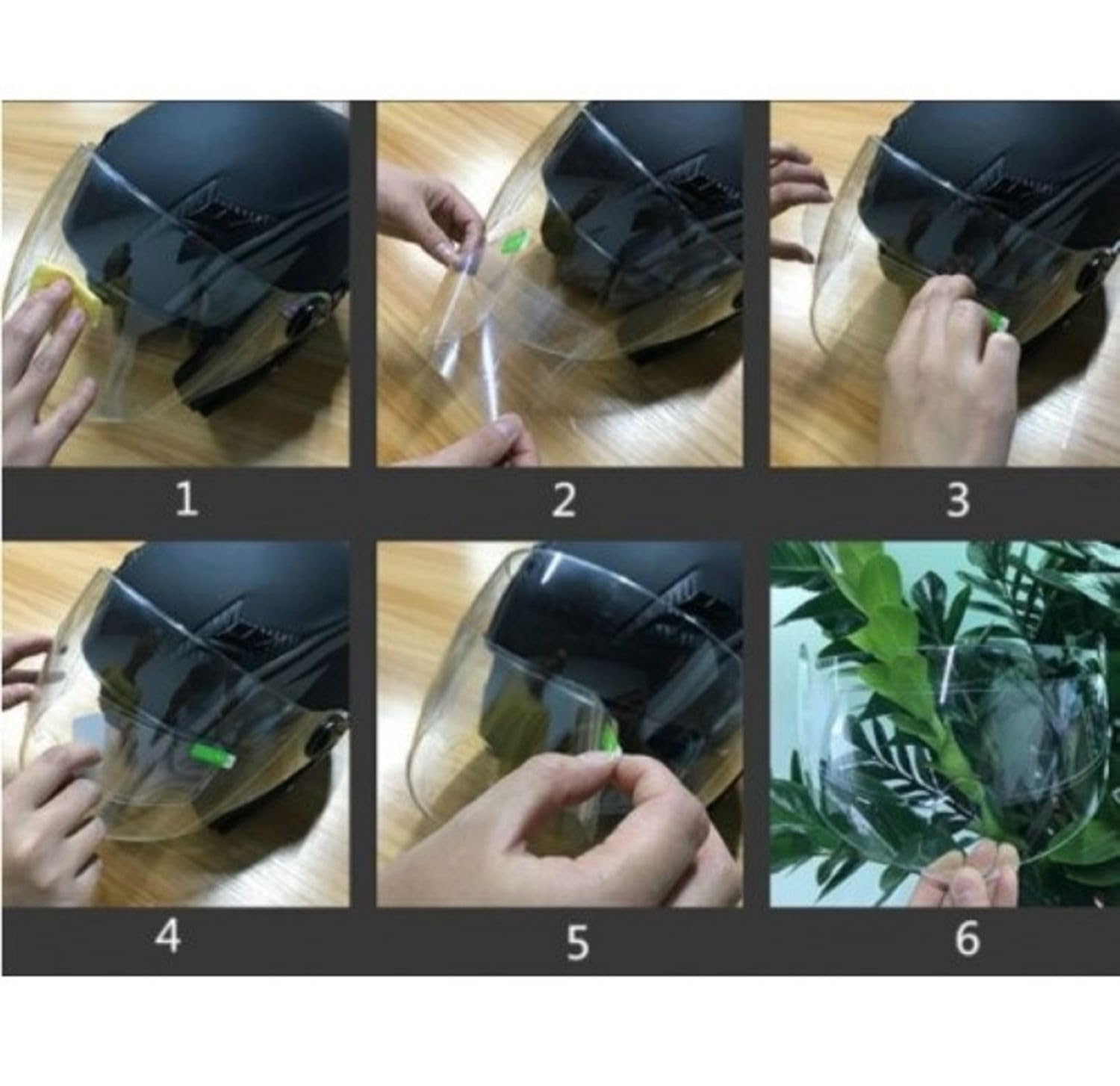 1

2

3

4

5

6