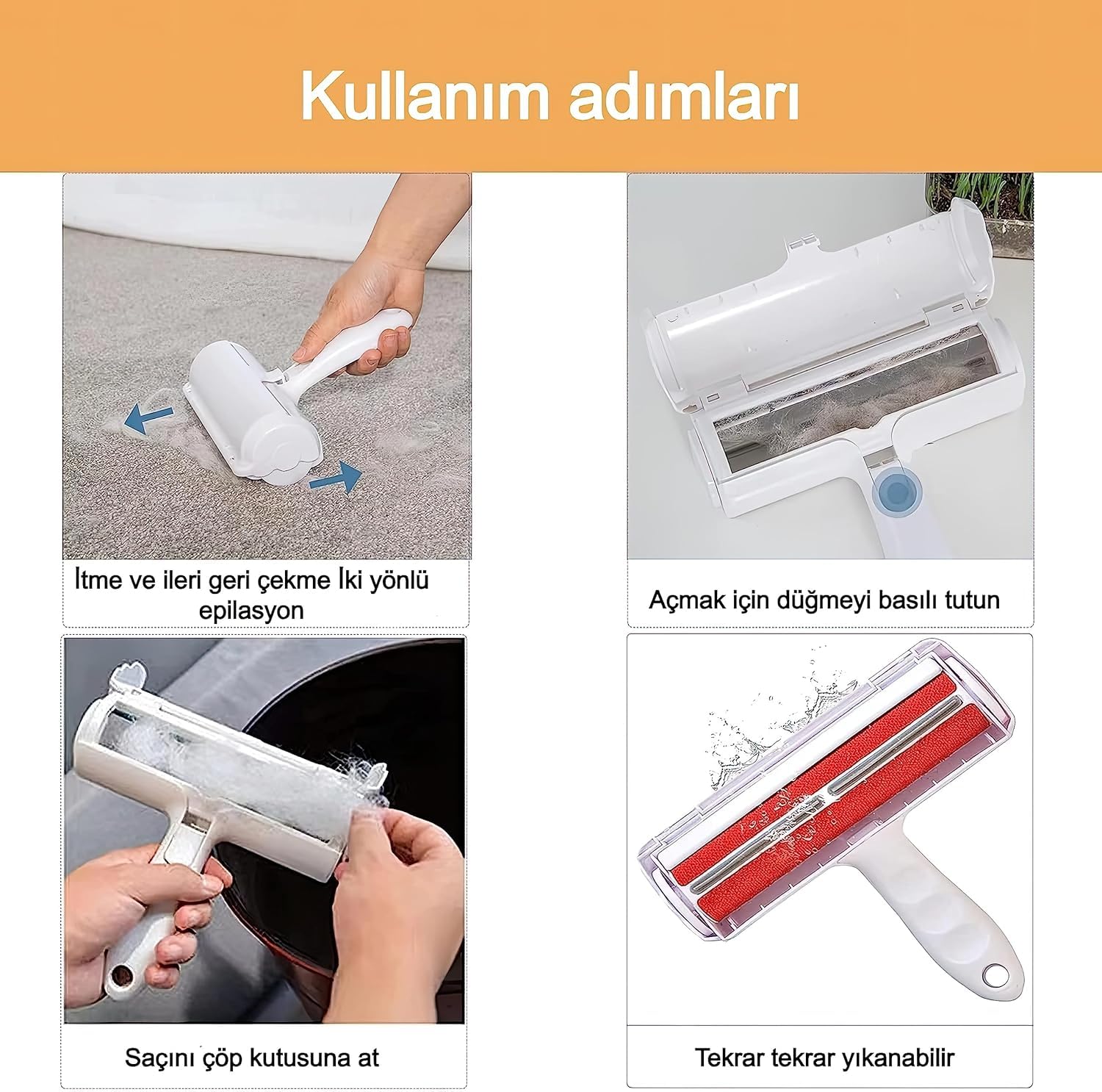 Kullanım adımları

İtme ve ileri geri çekme İki yönlü epilasyon

Açmak için düğmeyi basılı tutun

Saçını çöp kutusuna at

Tekrar tekrar yıkanabilir