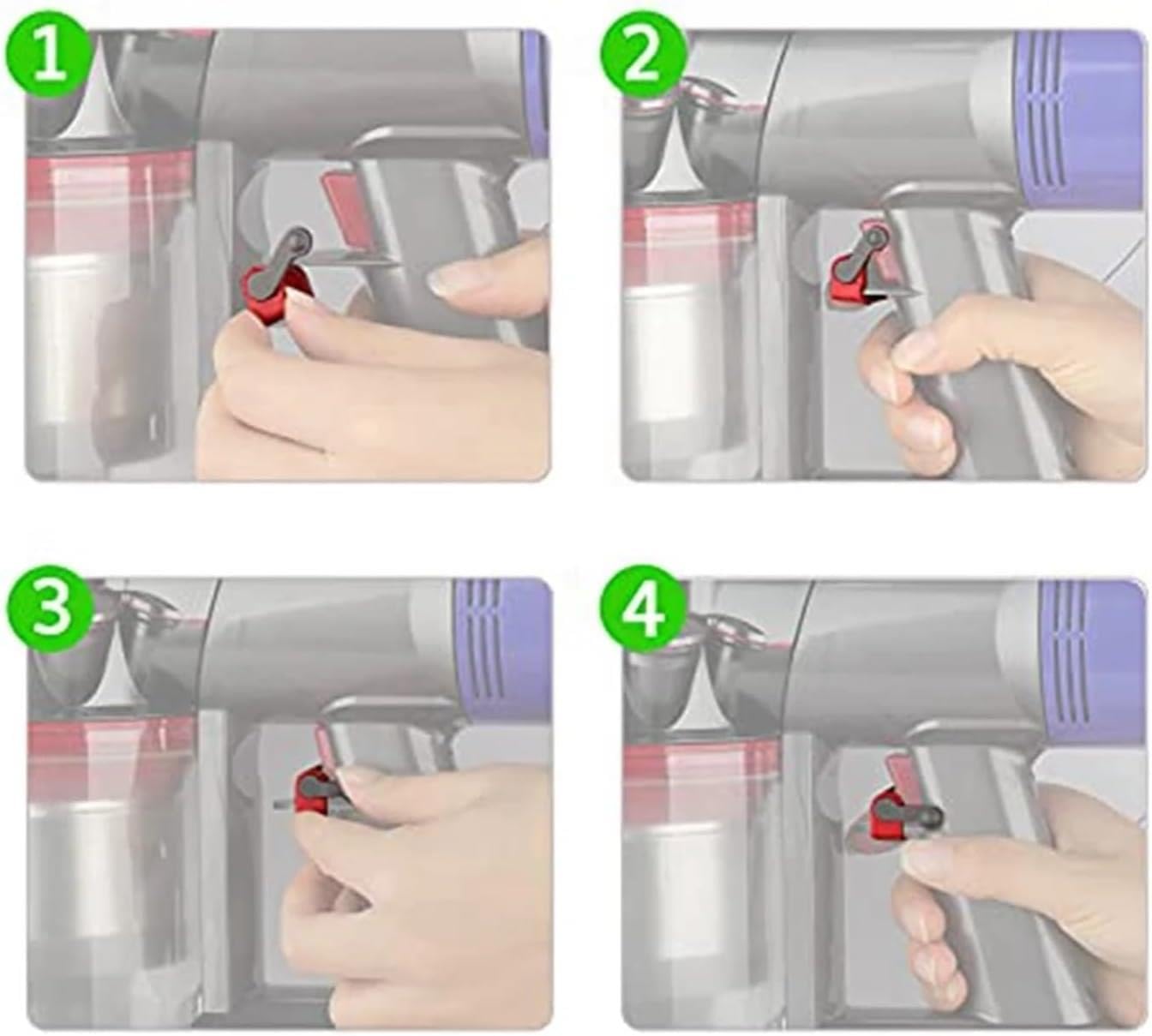 1

2

3

4