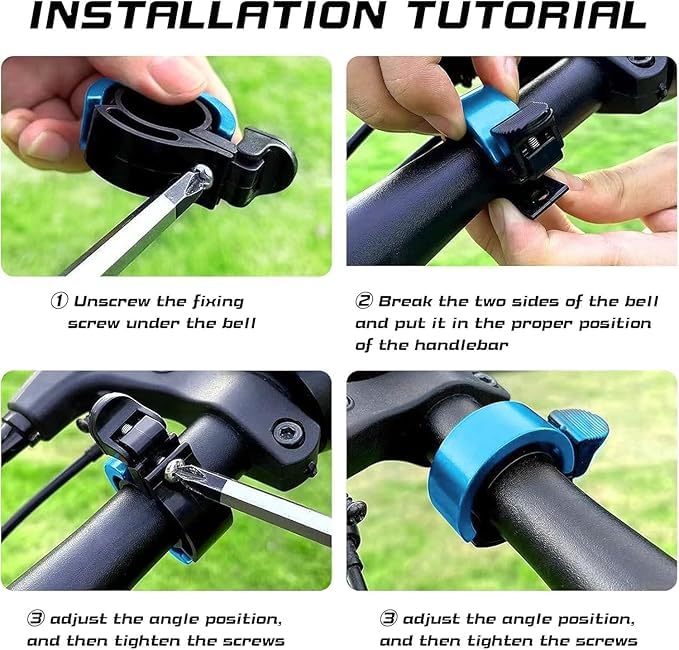 INSTALLATION TUTORIAL

① Unscrew the fixing screw under the bell

② Break the two sides of the bell and put it in the proper position of the handlebar

③ adjust the angle position, and then tighten the screws

③ adjust the angle position, and then tighten the screws