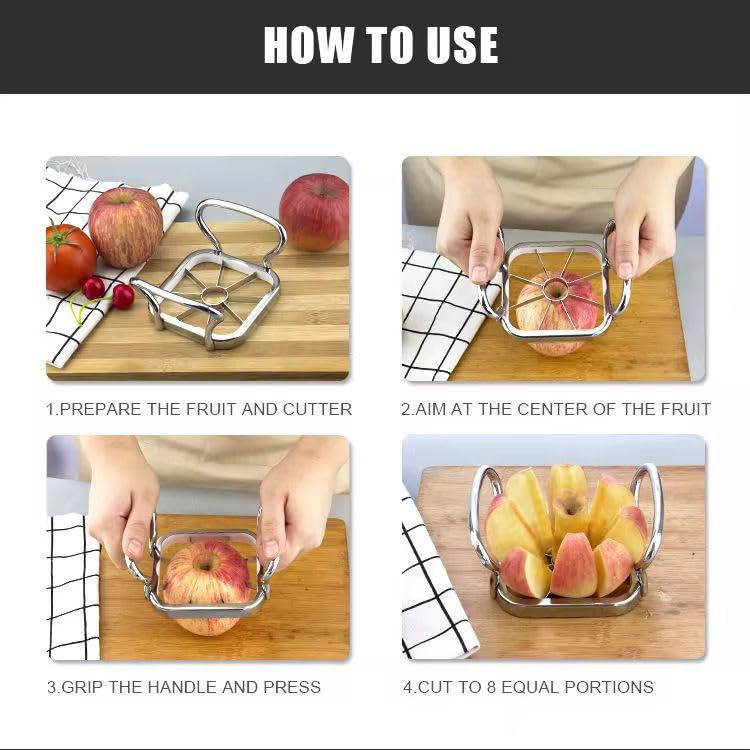 HOW TO USE

1.PREPARE THE FRUIT AND CUTTER

2.AIM AT THE CENTER OF THE FRUIT

3.GRIP THE HANDLE AND PRESS

4.CUT TO 8 EQUAL PORTIONS