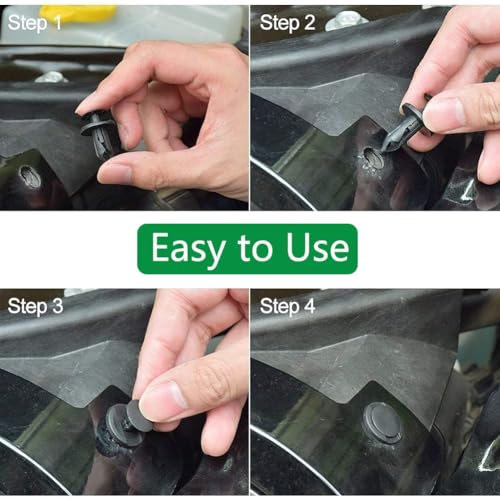 Step 1

Step 2

Easy to Use

Step 3

Step 4