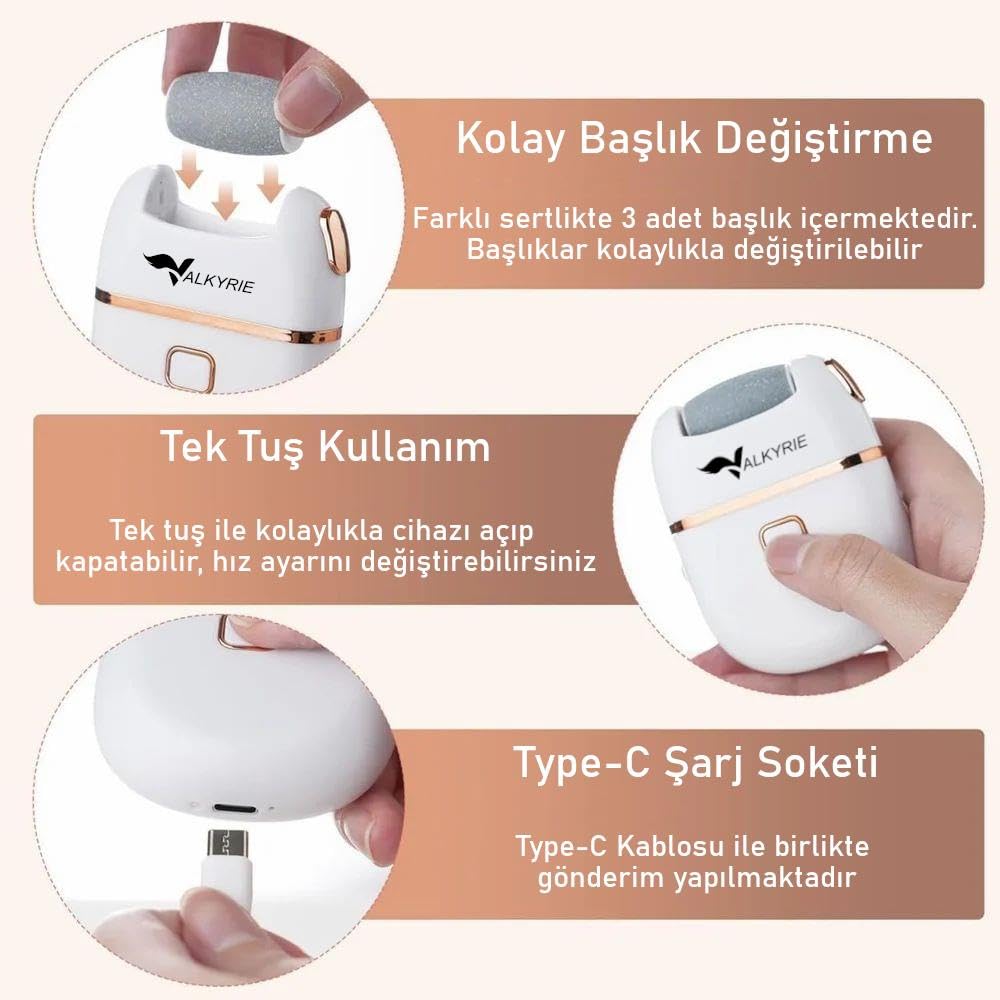 VALKYRIE

Kolay Başlık Değiştirme

Farklı sertlikte 3 adet başlık içermektedir. Başlıklar kolaylıkla değiştirilebilir

Tek Tuş Kullanım

Tek tuş ile kolaylıkla cihazı açıp kapatabilir, hız ayarını değiştirebilirsiniz

VALKYRIE

Type-C Şarj Soketi

Type-C Kablosu ile birlikte gönderim yapılmaktadır