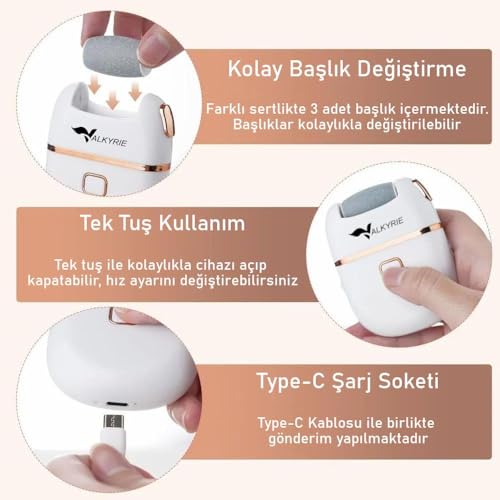 VALKYRIE

Kolay Başlık Değiştirme

Farklı sertlikte 3 adet başlık içermektedir. Başlıklar kolaylıkla değiştirilebilir

Tek Tuş Kullanım

Tek tuş ile kolaylıkla cihazı açıp kapatabilir, hız ayarını değiştirebilirsiniz

VALKYRIE

Type-C Şarj Soketi

Type-C Kablosu ile birlikte gönderim yapılmaktadır