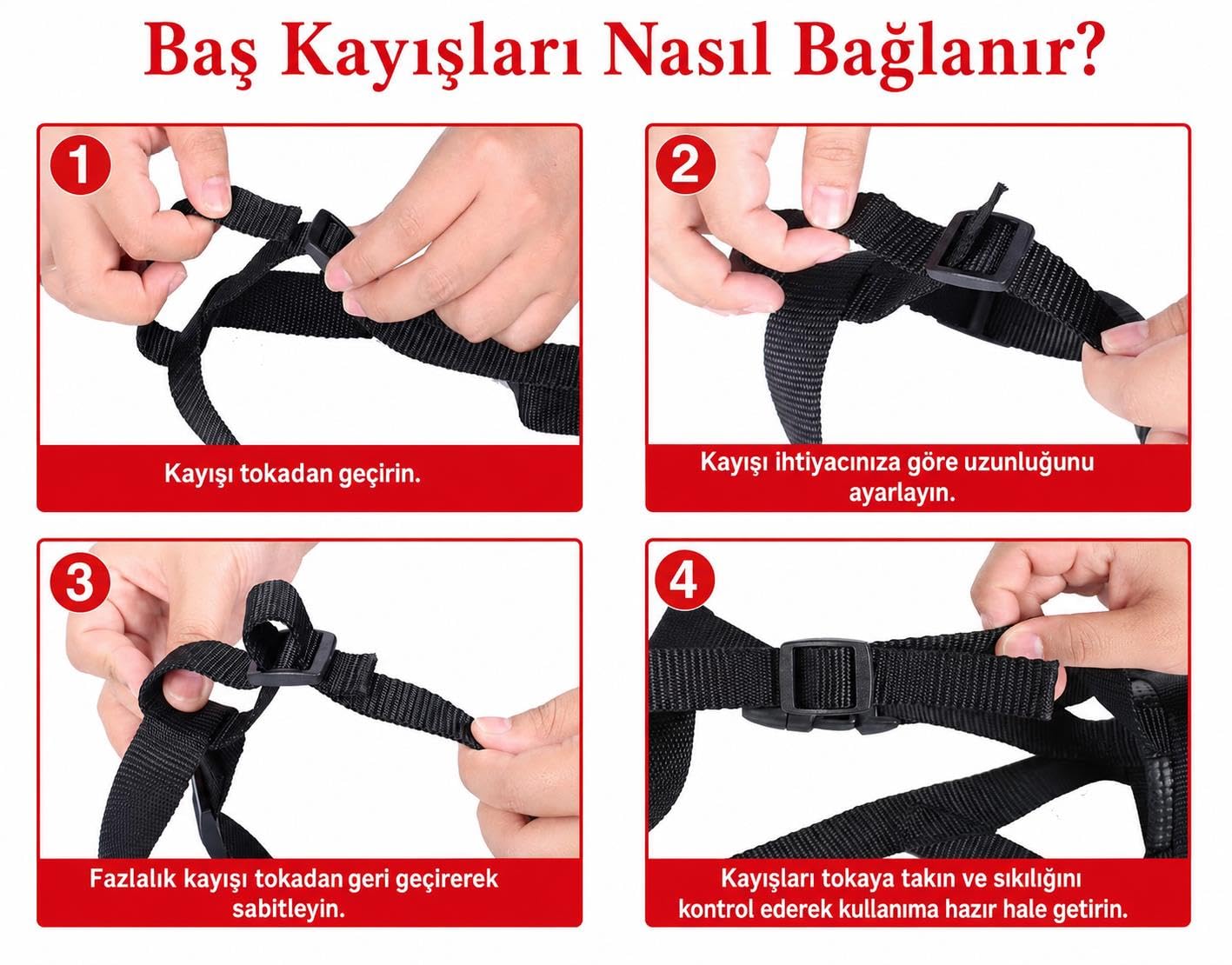 Baş Kayışları Nasıl Bağlanır?

1
Kayışı tokadan geçirin.

2
Kayışı ihtiyacınıza göre uzunluğunu ayarlayın.

3
Fazlalık kayışı tokadan geri geçirerek sabitleyin.

4
Kayışları tokaya takın ve sıkılığını kontrol ederek kullanıma hazır hale getirin.